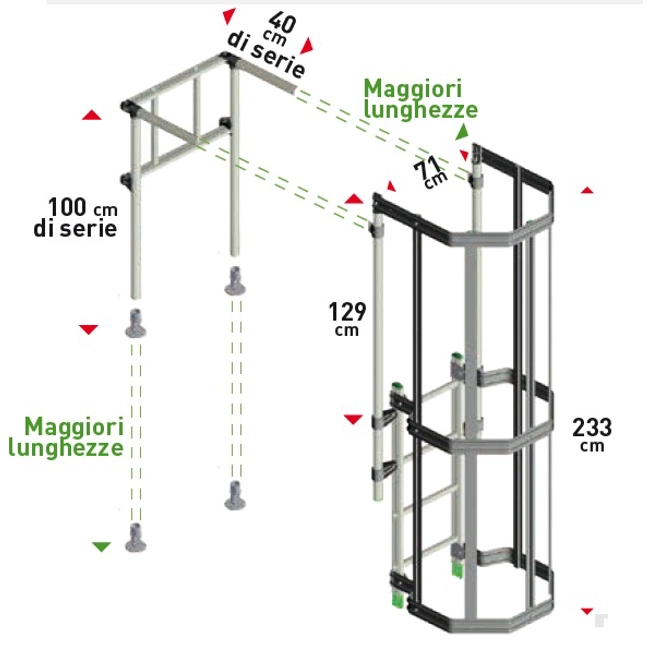 40 cm di serie

Maggiori lunghezze

71 cm

100 cm di serie

129 cm

Maggiori lunghezze

233 cm